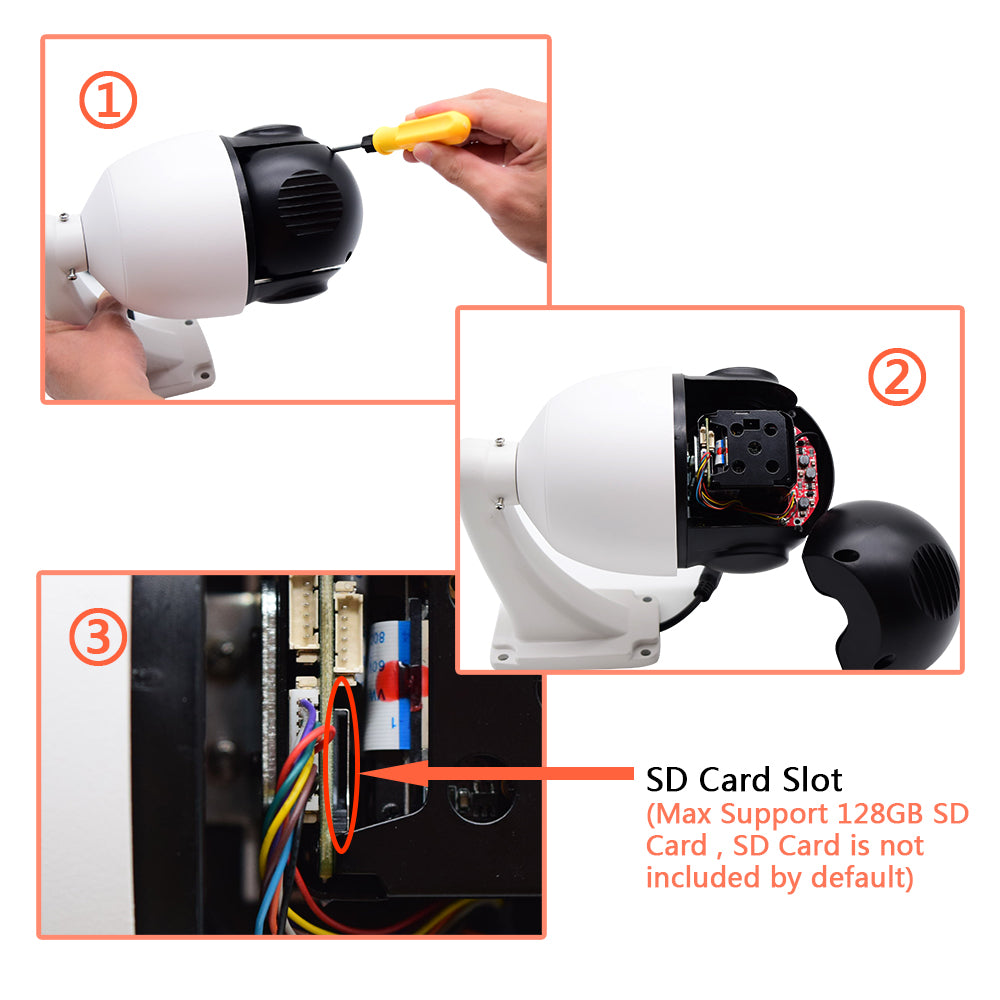 ①

②

③

SD Card Slot
(Max Support 128GB SD Card , SD Card is not included by default)