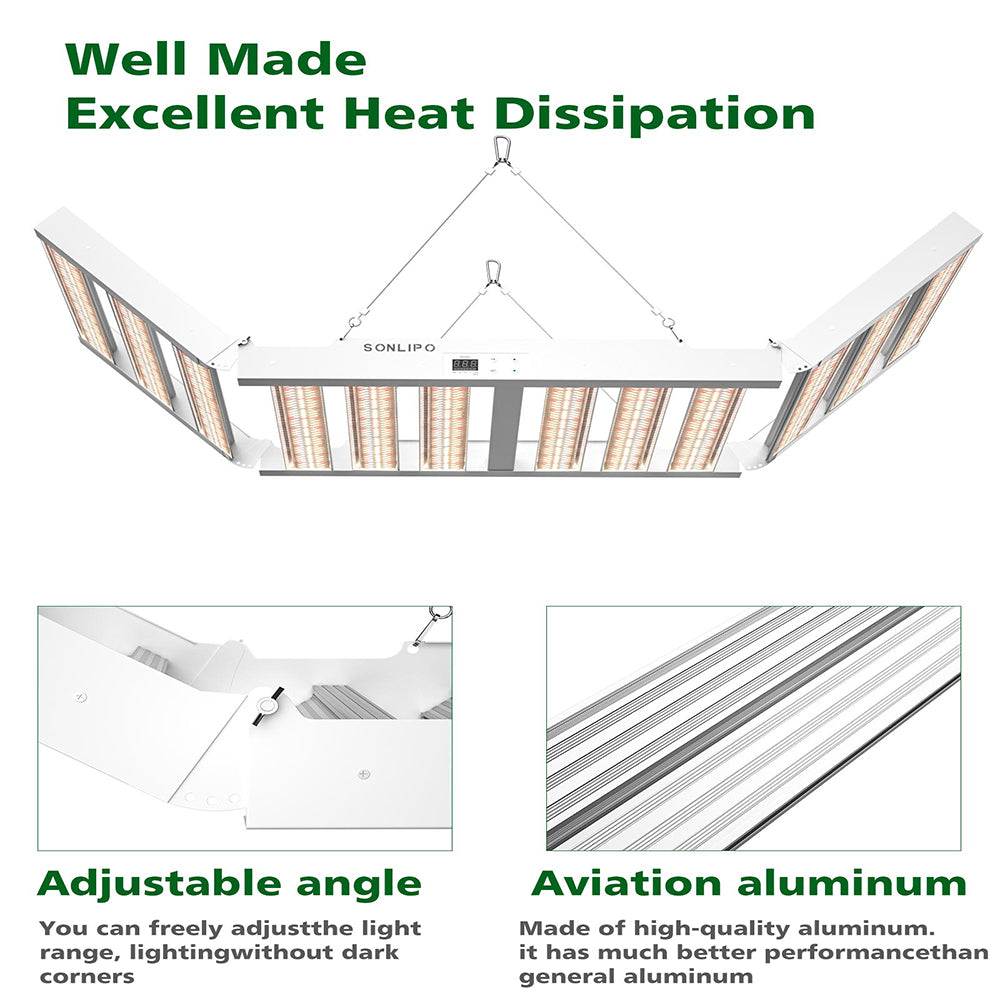 Well Made
Excellent Heat Dissipation

SONLIPO

Adjustable angle

You can freely adjustthe light range, lightingwithout dark corners

Aviation aluminum

Made of high-quality aluminum. it has much better performancethan general aluminum